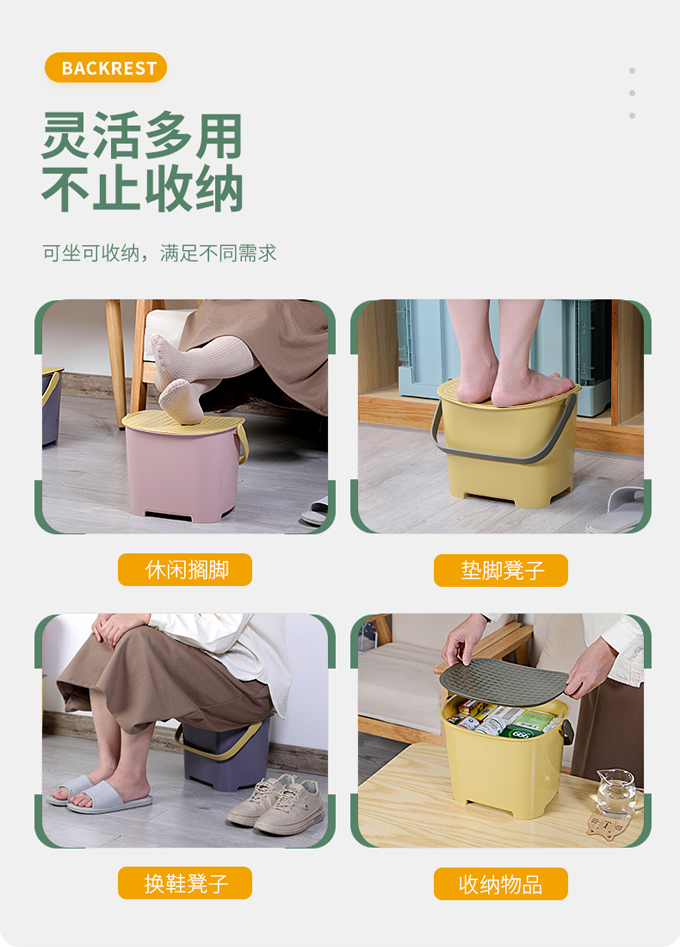 BACKREST

灵活多用
不止收纳

可坐可收纳，满足不同需求

休闲搁脚

垫脚凳子

换鞋凳子

收纳物品